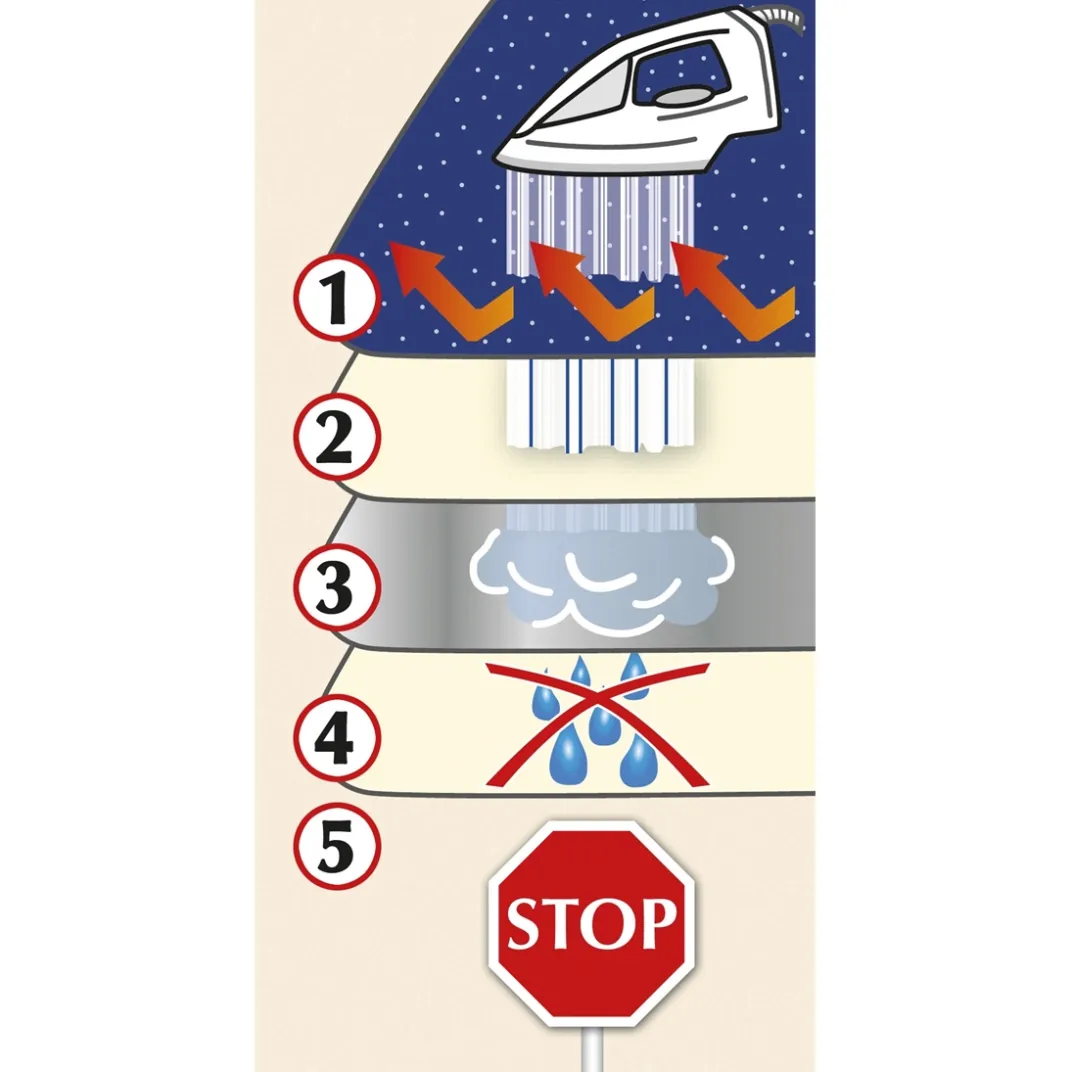 1
2
3
4
5
STOP